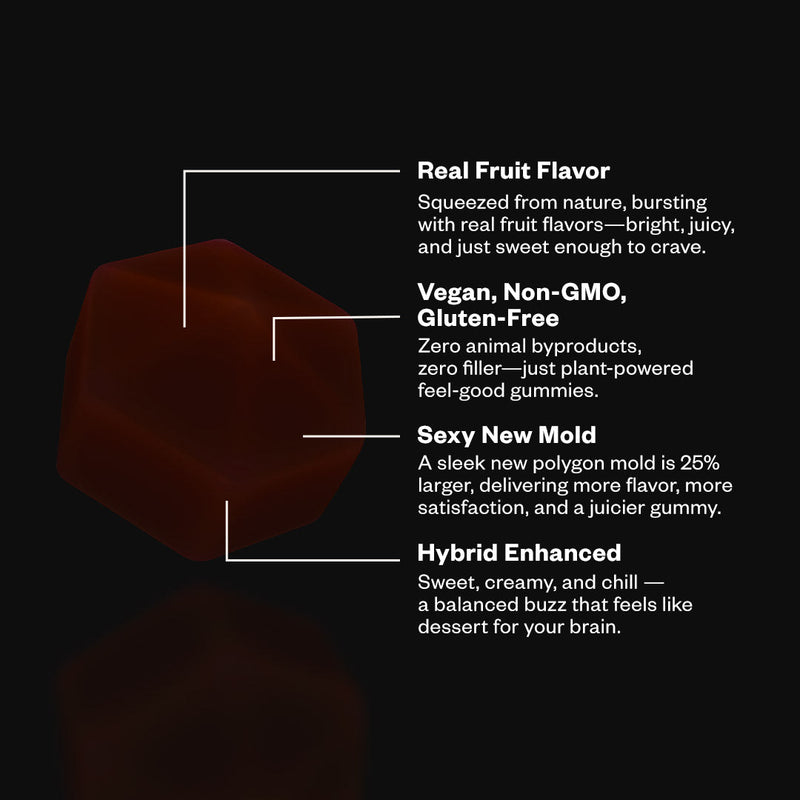 Real Fruit Flavor

Squeezed from nature, bursting with real fruit flavors—bright, juicy, and just sweet enough to crave.

Vegan, Non-GMO, Gluten-Free

Zero animal byproducts, zero filler—just plant-powered feel-good gummies.

Sexy New Mold

A sleek new polygon mold is 25% larger, delivering more flavor, more satisfaction, and a juicier gummy.

Hybrid Enhanced

Sweet, creamy, and chill — a balanced buzz that feels like dessert for your brain.