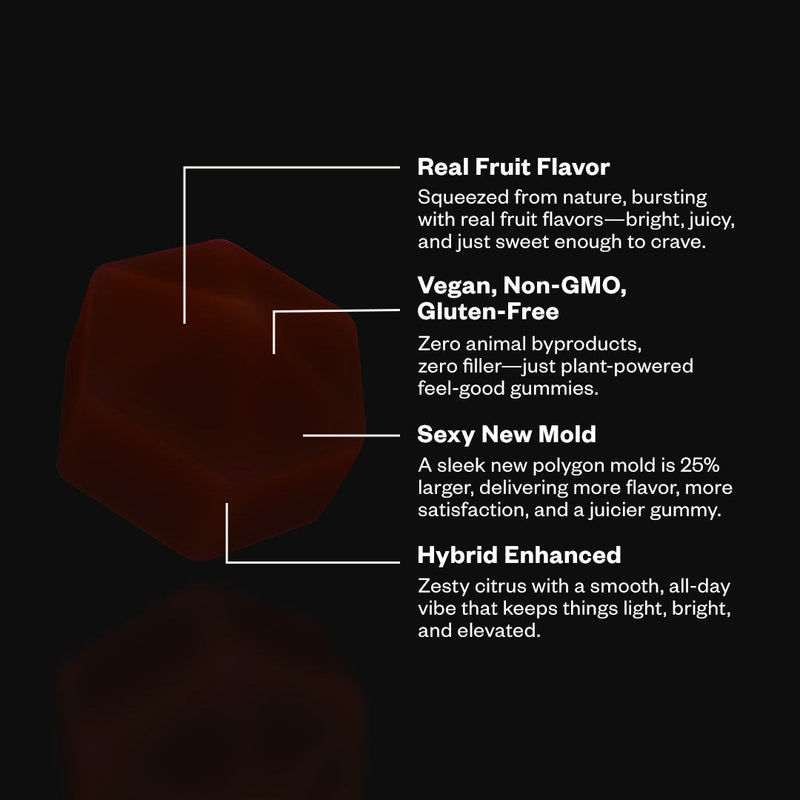 Real Fruit Flavor

Squeezed from nature, bursting with real fruit flavors—bright, juicy, and just sweet enough to crave.

Vegan, Non-GMO, Gluten-Free

Zero animal byproducts, zero filler—just plant-powered feel-good gummies.

Sexy New Mold

A sleek new polygon mold is 25% larger, delivering more flavor, more satisfaction, and a juicier gummy.

Hybrid Enhanced

Zesty citrus with a smooth, all-day vibe that keeps things light, bright, and elevated.