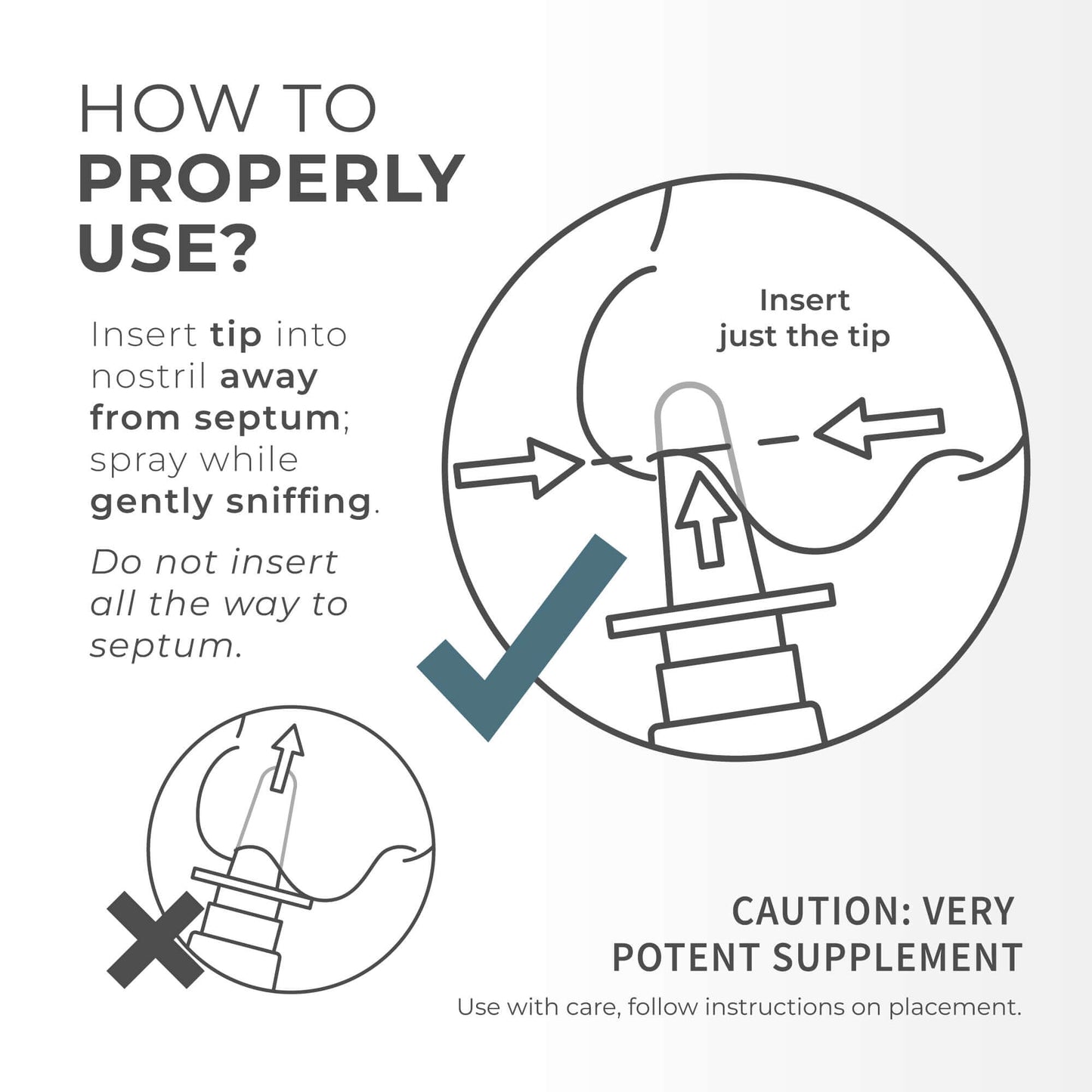 HOW TO
PROPERLY
USE?

Insert tip into nostril away from septum; spray while gently sniffing.

Do not insert all the way to septum.

Insert
just the tip

CAUTION: VERY
POTENT SUPPLEMENT

Use with care, follow instructions on placement.