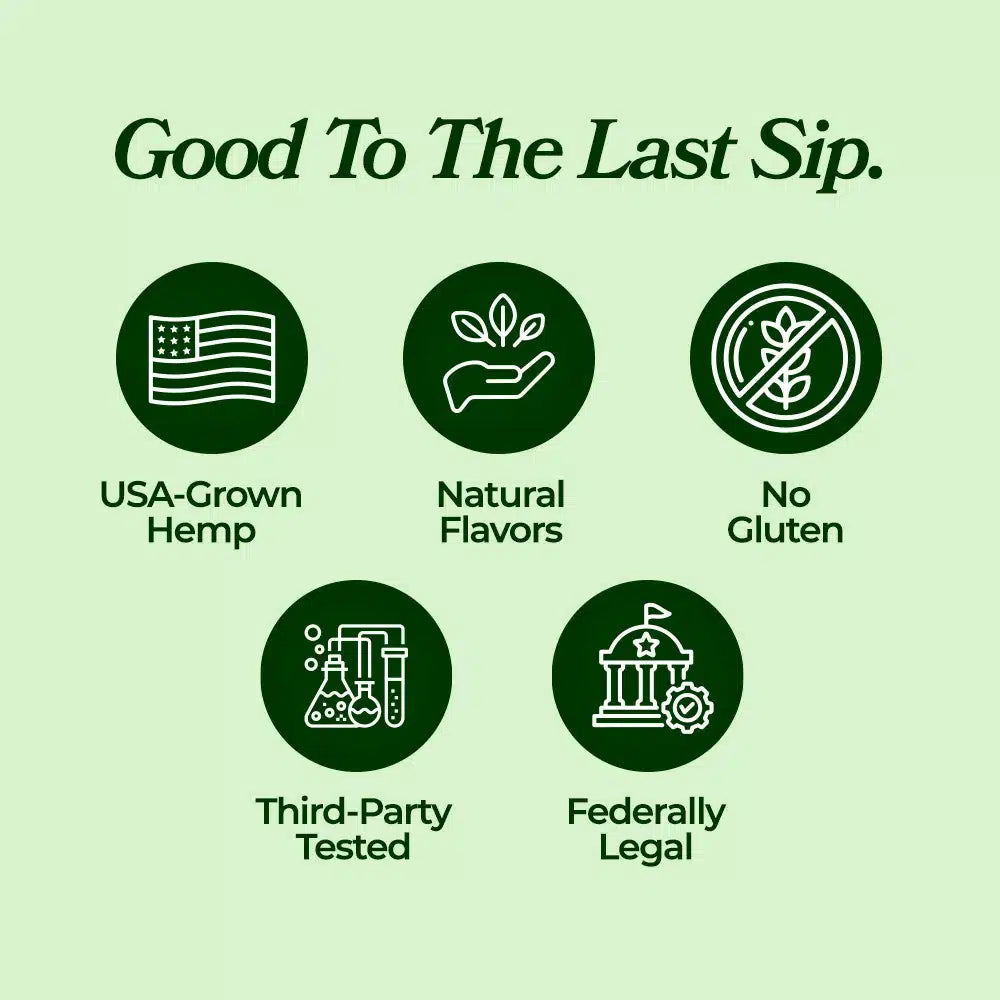 Good To The Last Sip.

USA-Grown
Hemp

Natural
Flavors

No
Gluten

Third-Party
Tested

Federally
Legal